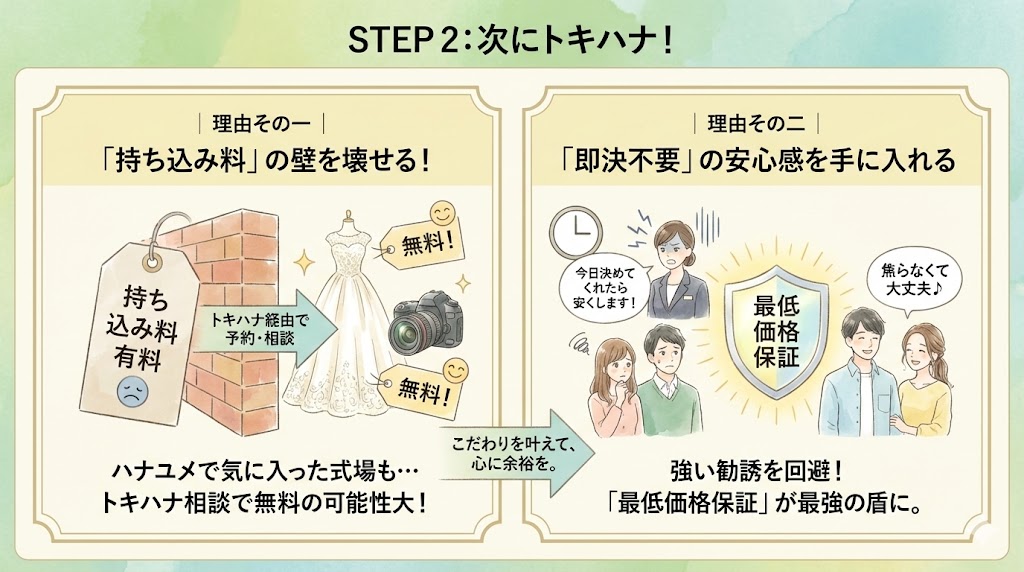 STEP 2：次にトキハナ！

理由その一

「持ち込み料」の壁を壊せる！

持ち込み料有料

トキハナ経由で予約・相談

無料！

無料！

ハナユメで気に入った式場も…
トキハナ相談で無料の可能性大！

こだわりを叶えて、心に余裕を。

理由その二

「即決不要」の安心感を手に入れる

今日決めてくれたら安くします！

最低価格保証

焦らなくて大丈夫♪

強い勧誘を回避！
「最低価格保証」が最強の盾に。